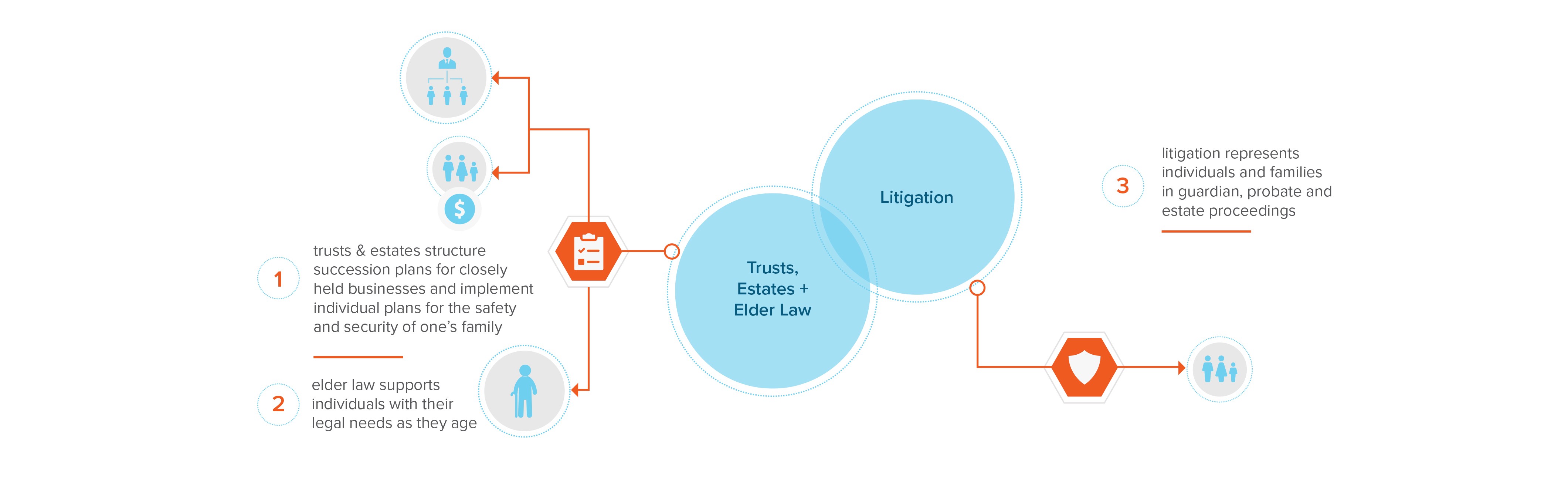 $

1 trusts & estates structure succession plans for closely held businesses and implement individual plans for the safety and security of one's family

2 elder law supports individuals with their legal needs as they age

Trusts, Estates + Elder Law

Litigation

3 litigation represents individuals and families in guardian, probate and estate proceedings